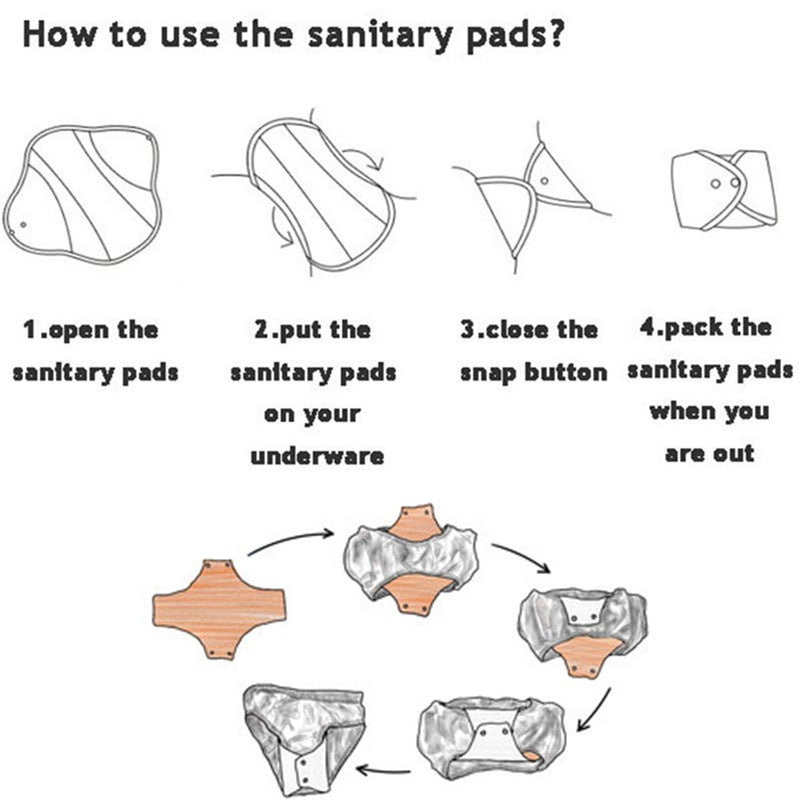 How to use the sanitary pads?

1.open the sanitary pads

2.put the sanitary pads on your underware

3.close the snap button

4.pack the sanitary pads when you are out