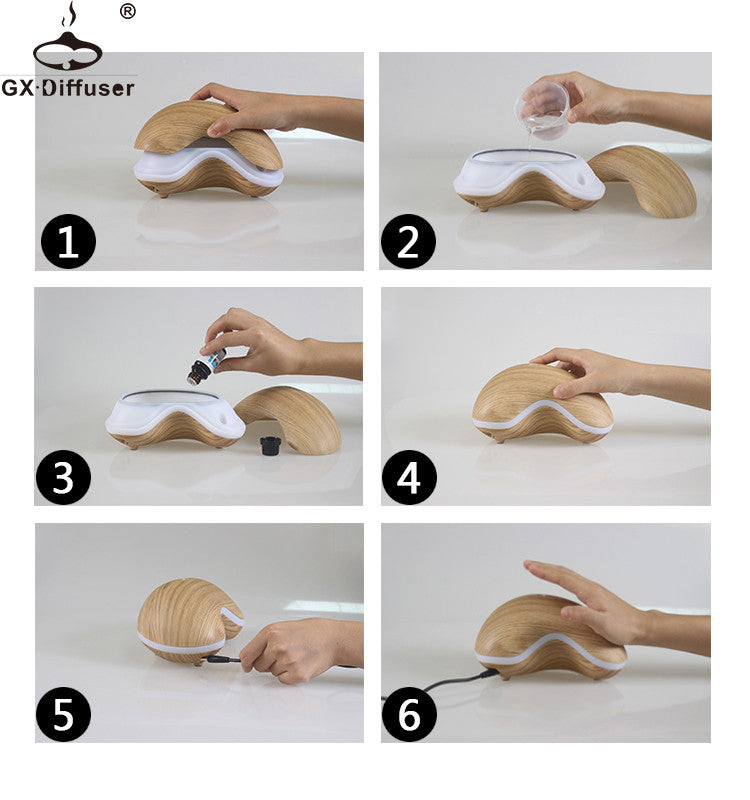 ®
GX·Diffuser

1

2

3

4

5

6