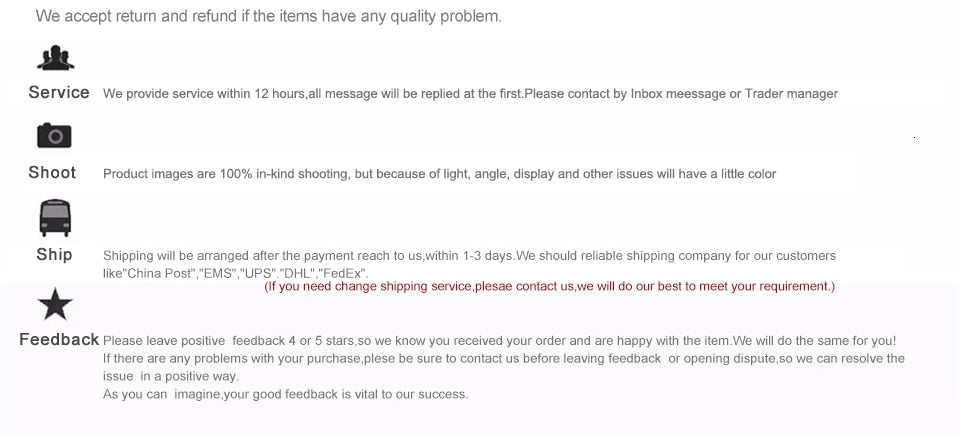 We accept return and refund if the items have any quality problem.

Service We provide service within 12 hours,all message will be replied at the first.Please contact by Inbox meessage or Trader manager

Shoot Product images are 100% in-kind shooting, but because of light, angle, display and other issues will have a little color

Ship Shipping will be arranged after the payment reach to us,within 1-3 days.We should reliable shipping company for our customers like"China Post","EMS","UPS","DHL","FedEx".
(If you need change shipping service,plesae contact us,we will do our best to meet your requirement.)

Feedback Please leave positive feedback 4 or 5 stars,so we know you received your order and are happy with the item.We will do the same for you!
If there are any problems with your purchase,plese be sure to contact us before leaving feedback or opening dispute,so we can resolve the issue in a positive way.
As you can imagine,your good feedback is vital to our success.